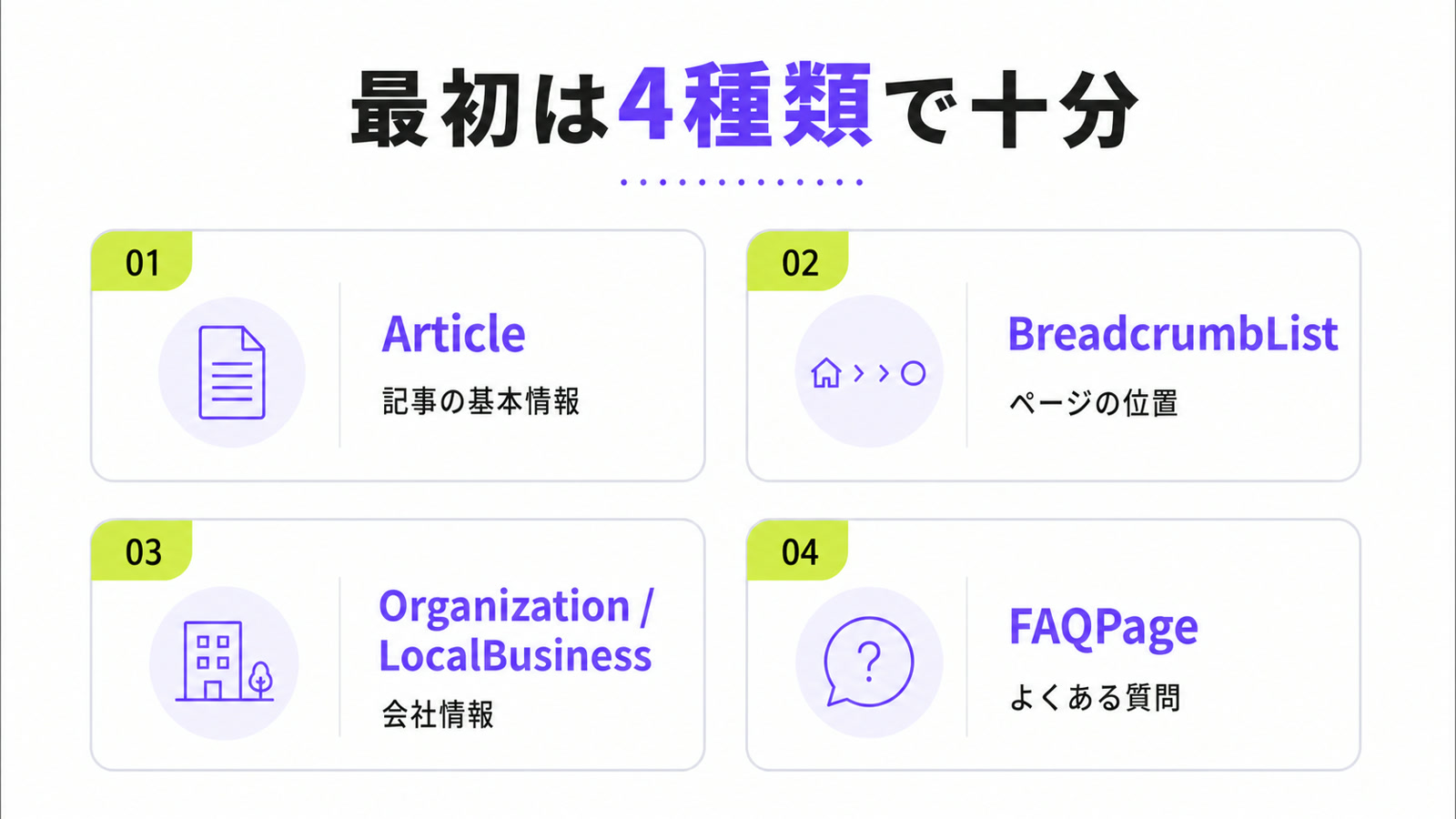 最初は4種類で十分

01

Article

記事の基本情報

02

BreadcrumbList

ページの位置

03

Organization / LocalBusiness

会社情報

04

FAQPage

よくある質問