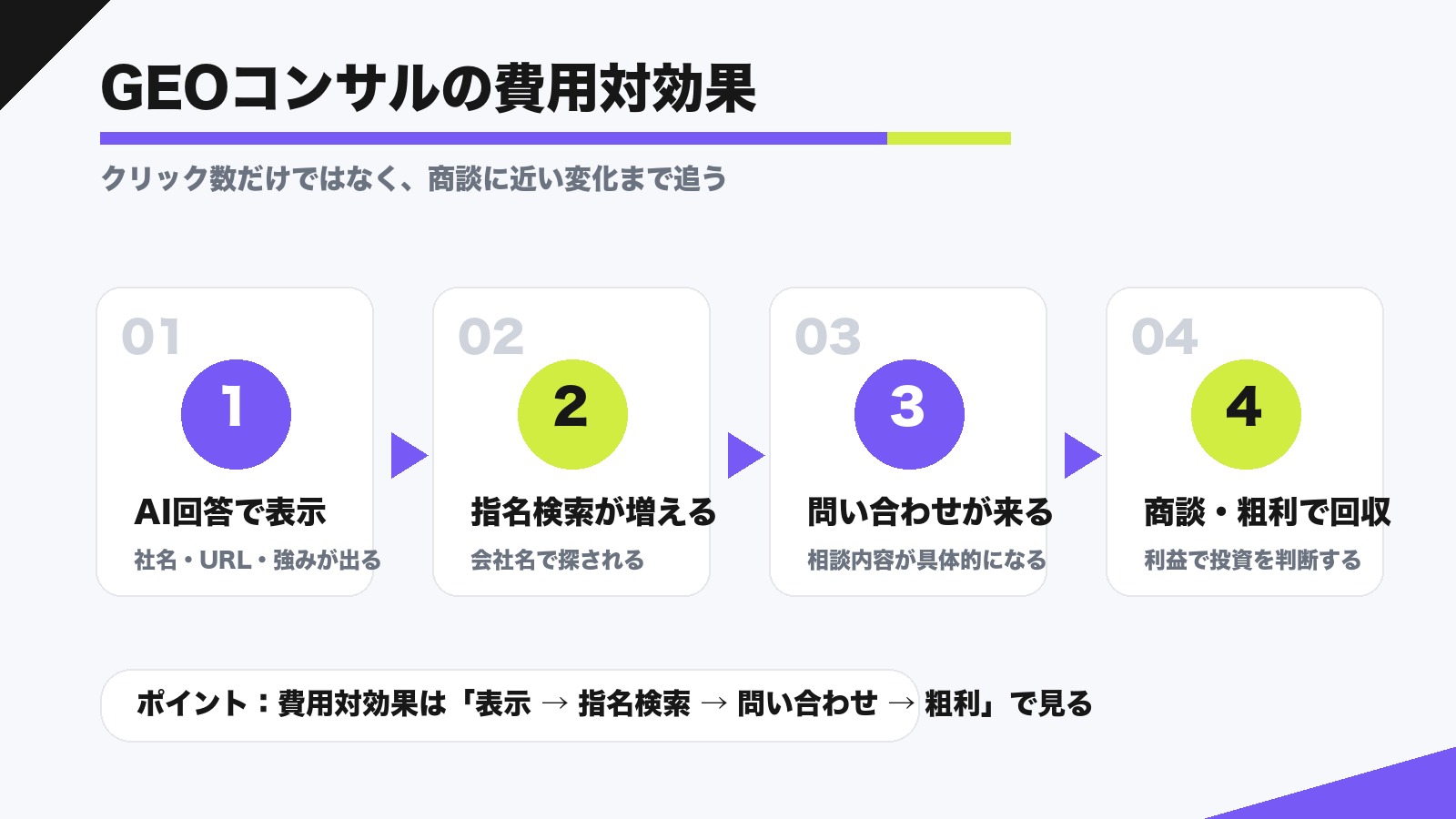 GEOコンサルの費用対効果

クリック数だけではなく、商談に近い変化まで追う

01

1

AI回答で表示

社名・URL・強みが出る

02

2

指名検索が増える

会社名で探される

03

3

問い合わせが来る

相談内容が具体的になる

04

4

商談・粗利で回収

利益で投資を判断する

ポイント：費用対効果は「表示 → 指名検索 → 問い合わせ → 粗利」で見る