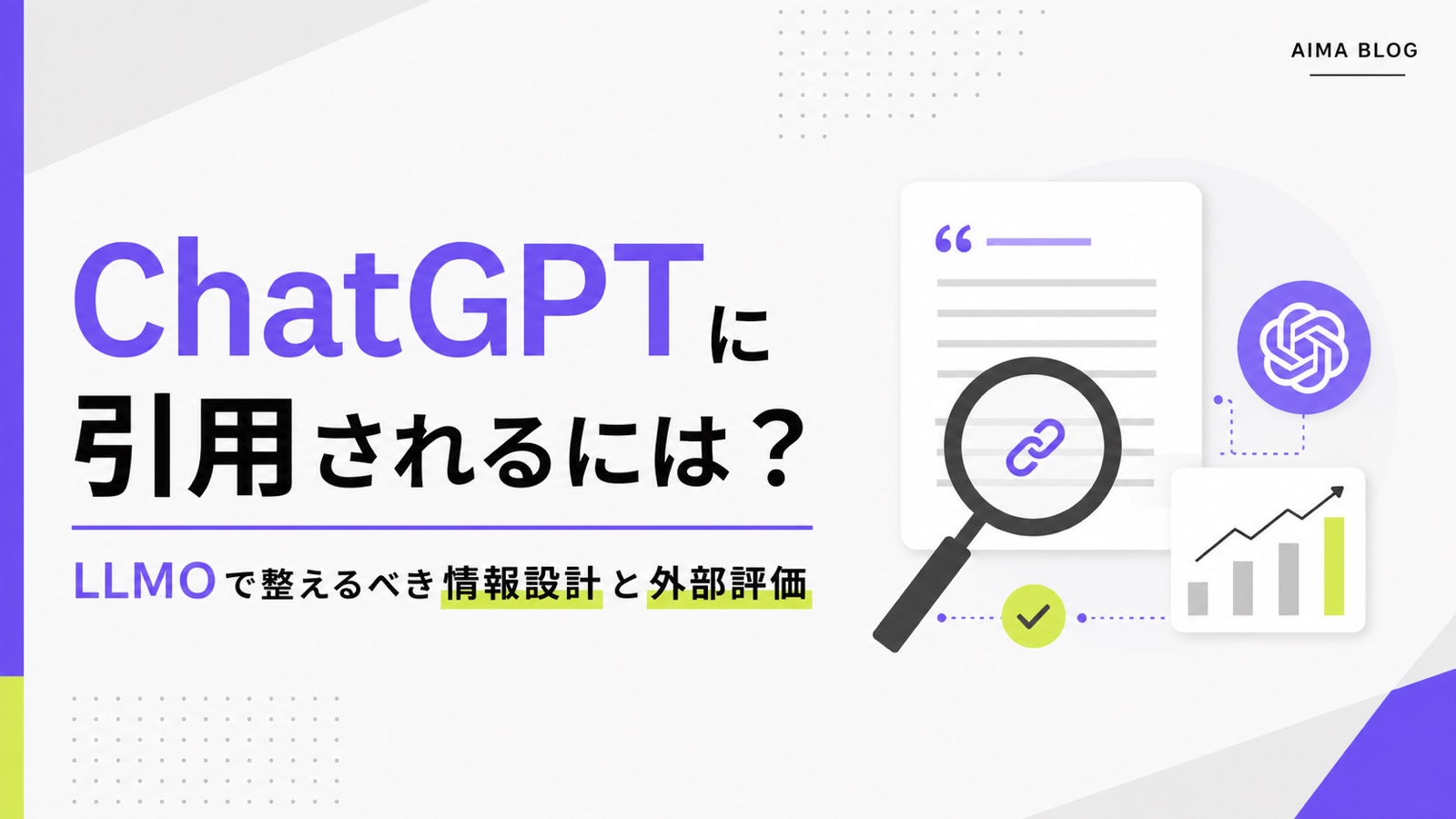 AIMA BLOG

ChatGPTに
引用されるには？

LLMOで整えるべき情報設計と外部評価